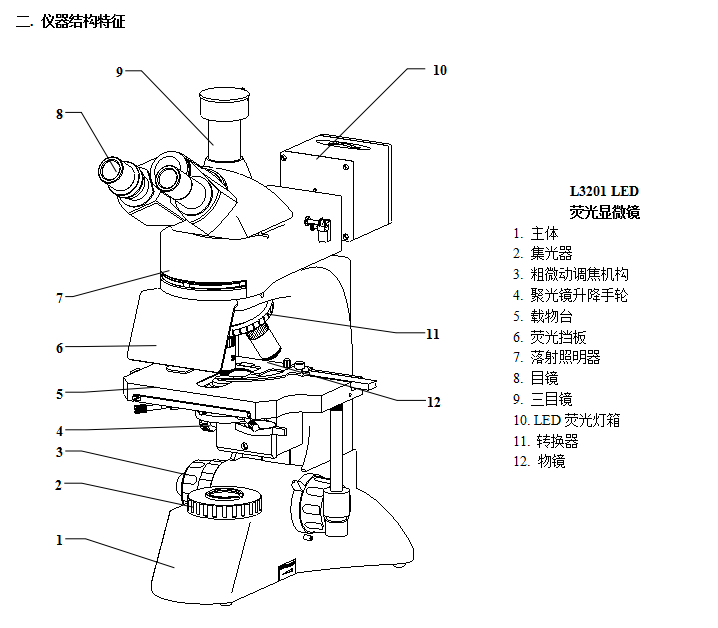 二. 仪器结构特征

9
10
8
7
11
6
5
12
4
3
2
1

L3201 LED
荧光显微镜

1. 主体
2. 集光器
3. 粗微动调焦机构
4. 聚光镜升降手轮
5. 载物台
6. 荧光挡板
7. 落射照明器
8. 目镜
9. 三目镜
10. LED 荧光灯箱
11. 转换器
12. 物镜